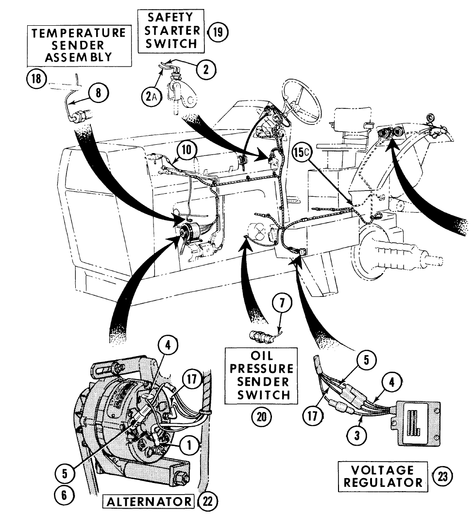 TEMPERATURE SENDER ASSEMBLY

18

8

SAFETY STARTER SWITCH

19

2

2A

10

15C

7

OIL PRESSURE SENDER SWITCH

20

4

17

1

5

6

ALTERNATOR

22

5

4

17

3

VOLTAGE REGULATOR

23