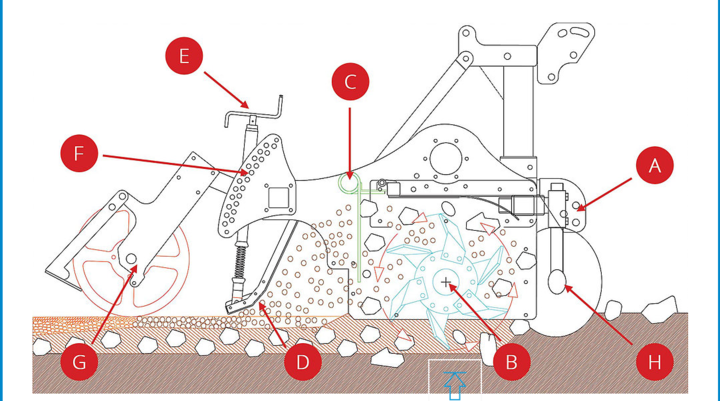 E
C
F
A
G
D
B
H